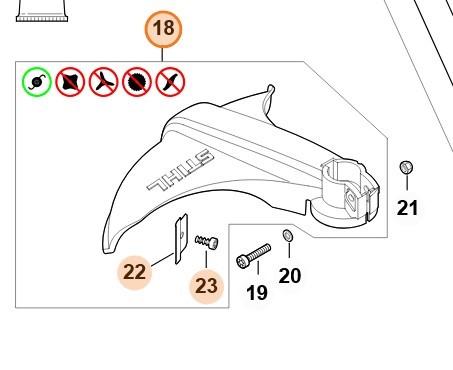 18

STIHL

21

22

23

19

20