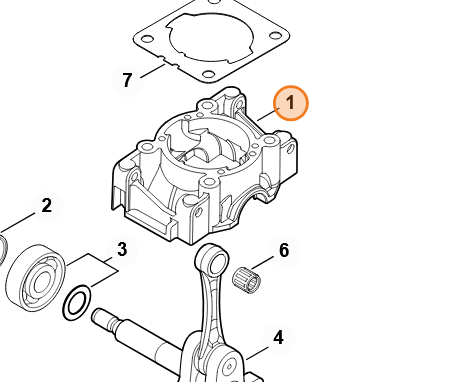 7
1
2
3
6
4