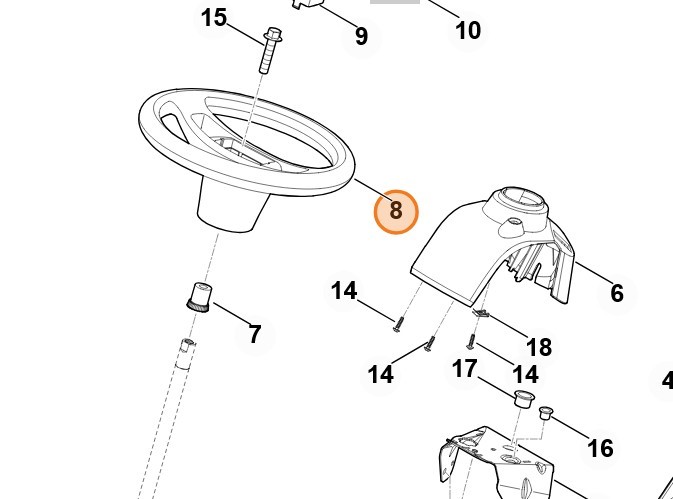 15
9
10
8
6
14
7
18
14
17
14
4
16