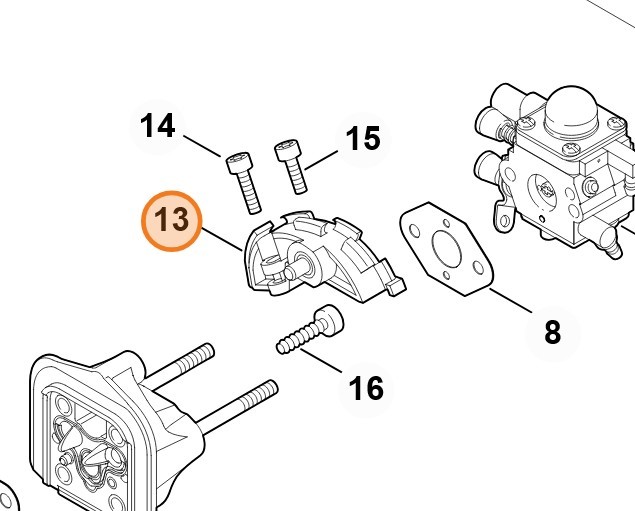 14
15
13
8
16