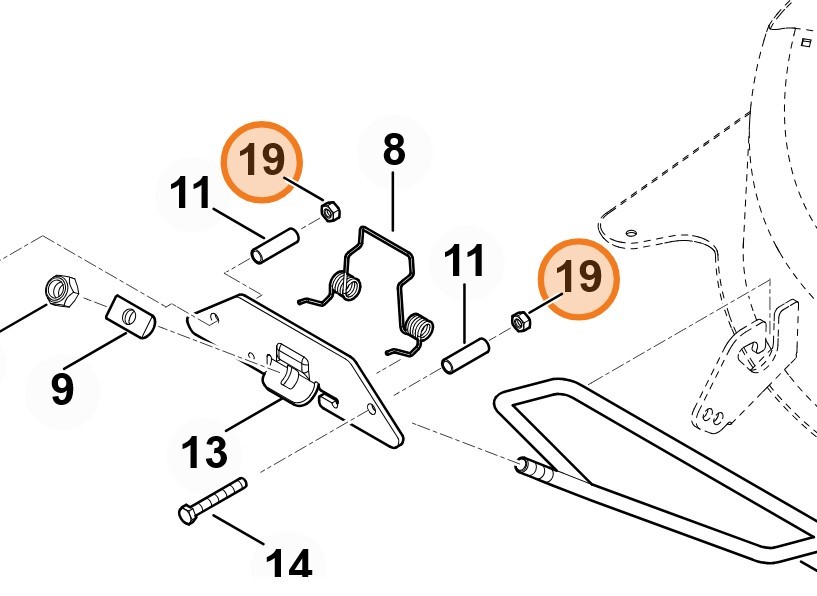 19
8
11
11
19
9
13
14