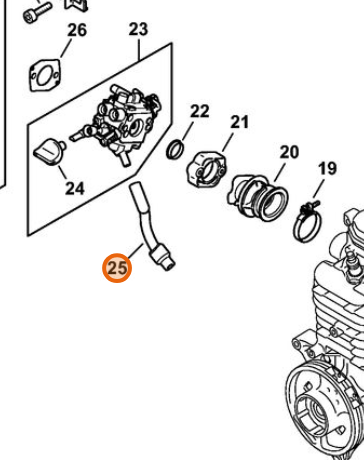 26
23
22
21
20
19
24
25