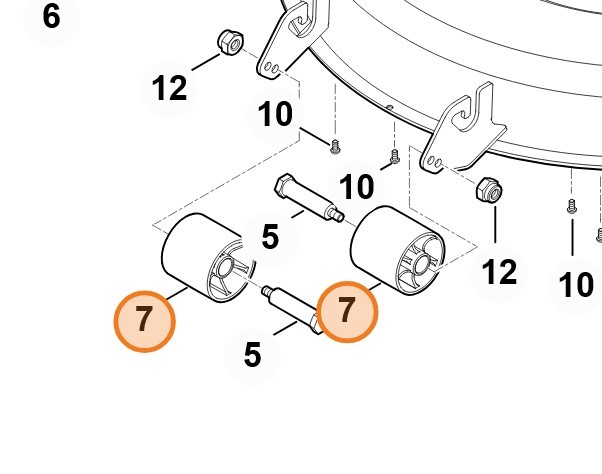 6
12
10
10
5
12
10
7
7
5