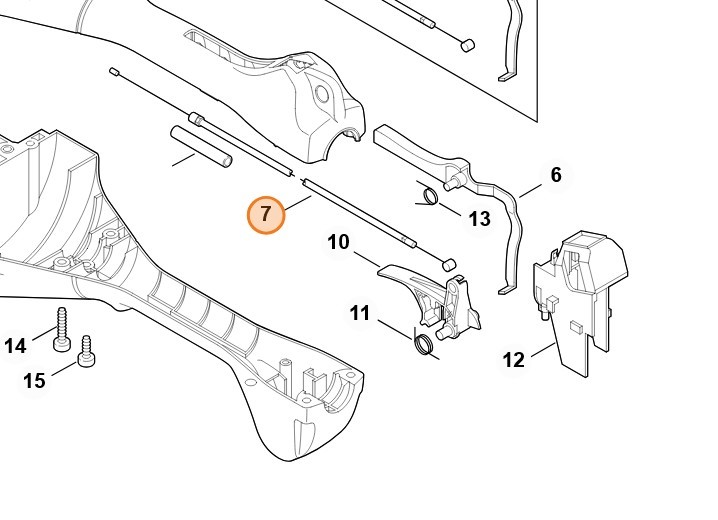 6
7
13
10
11
12
14
15