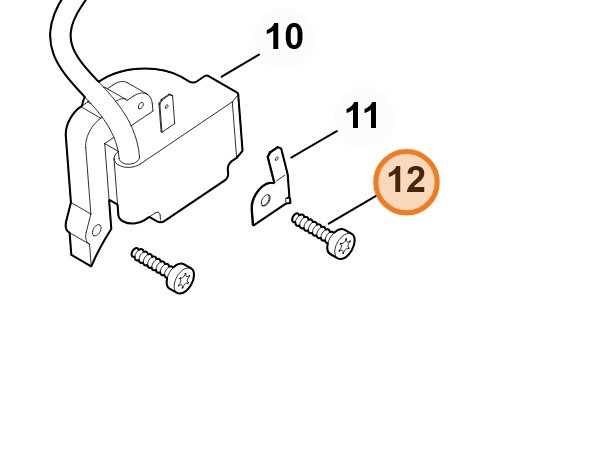 10
11
12