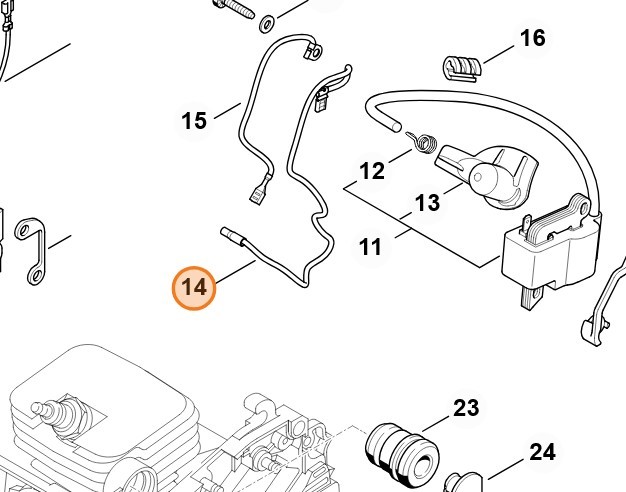 16
15
12
13
11
14
23
24