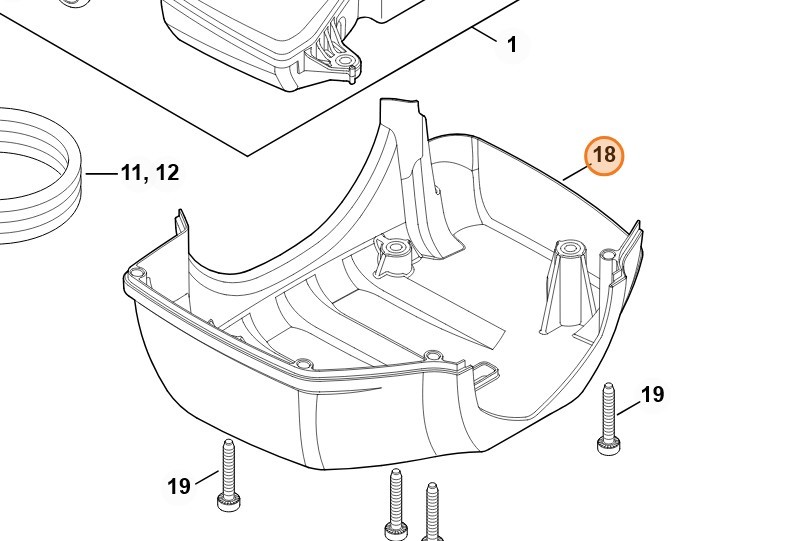 1

18

11, 12

19

19