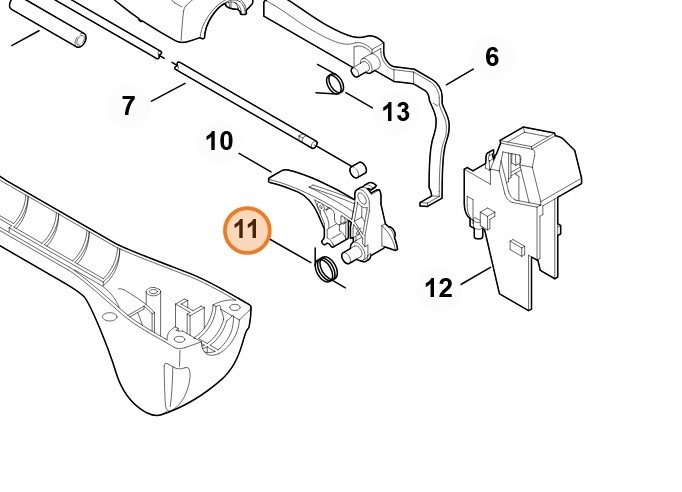 6
7
13
10
11
12