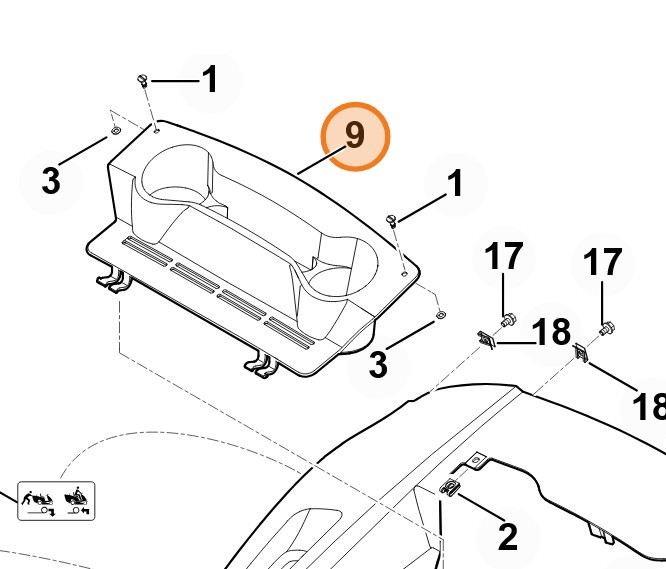 1
9
3
1
17
17
18
3
18
2