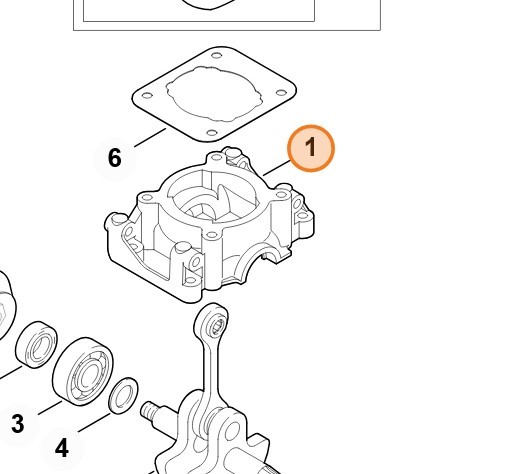 6
1
3
4