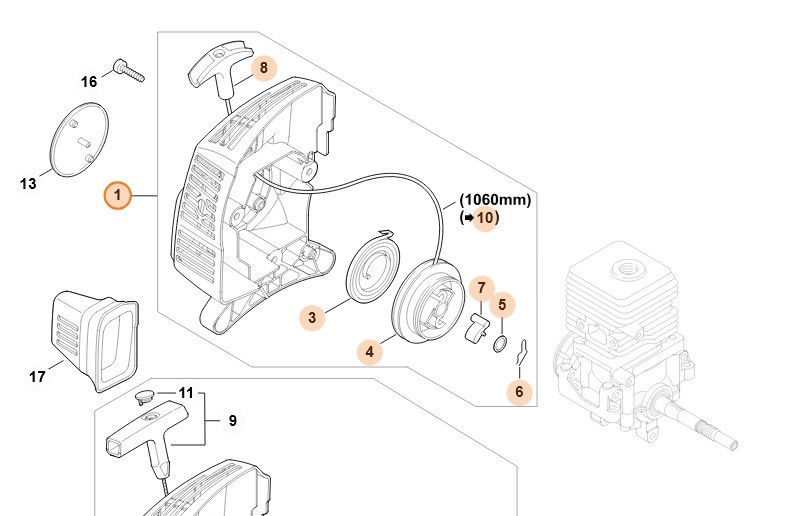 16
8
13
1
(1060mm)
(➡10)
3
7
5
4
6
17
11
9