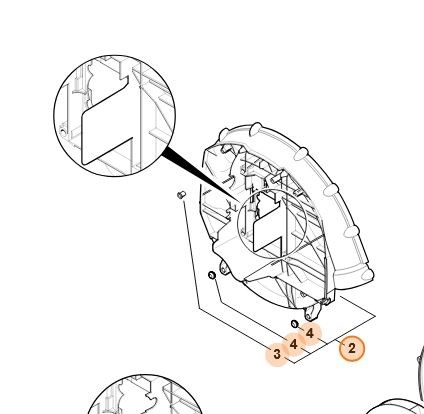 4
4
3
2