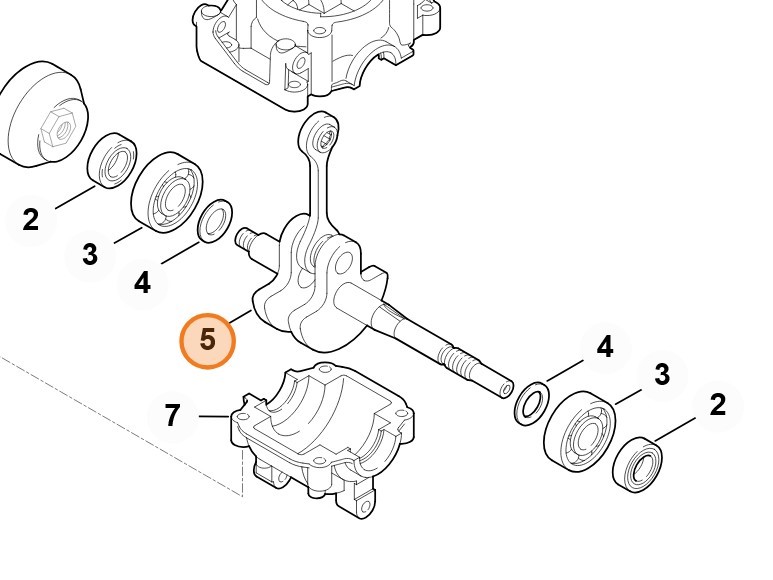 2
3
4
5
7
4
3
2