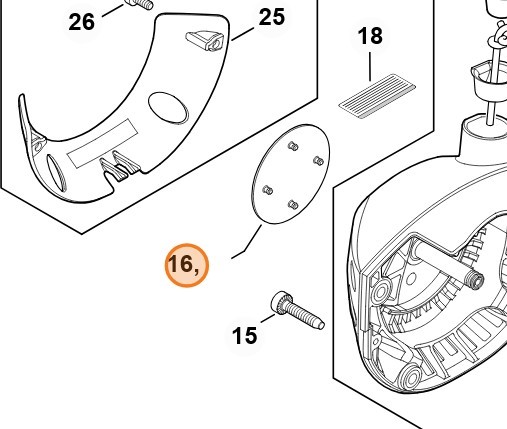 26
25
18
16,
15