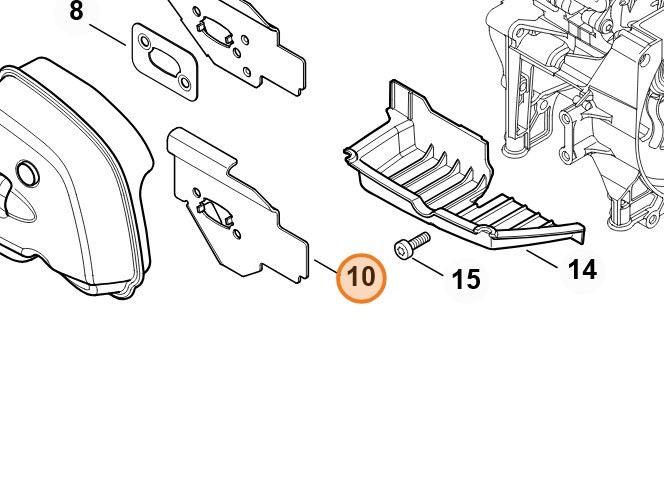 8

10

15

14