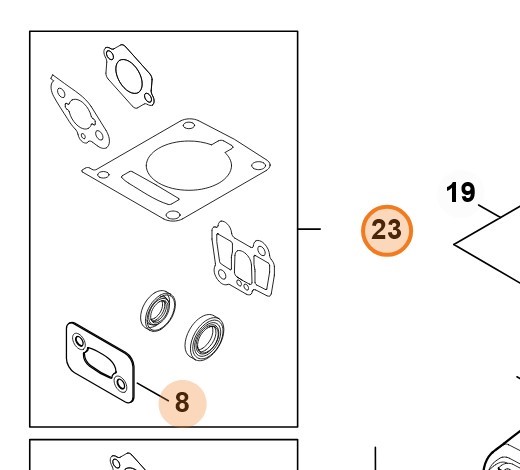 19

23

8