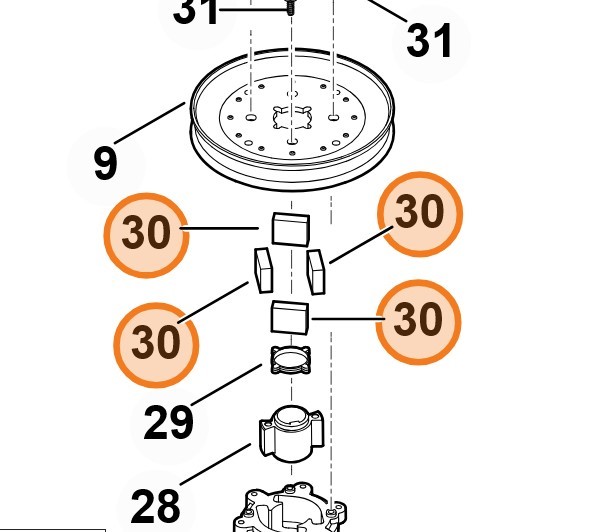 31
31
9
30
30
30
30
29
28