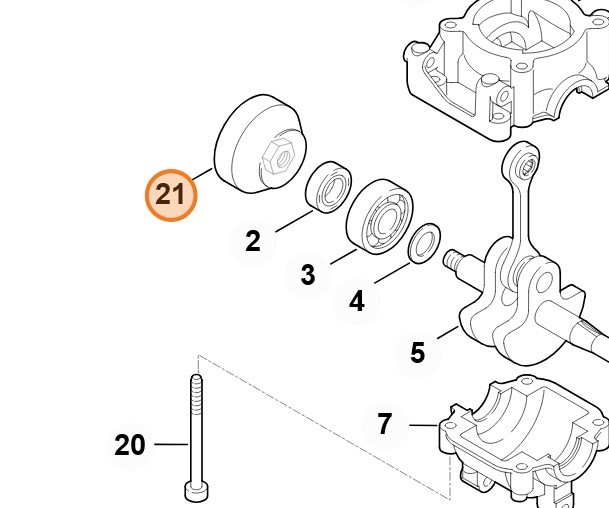 21
2
3
4
5
7
20