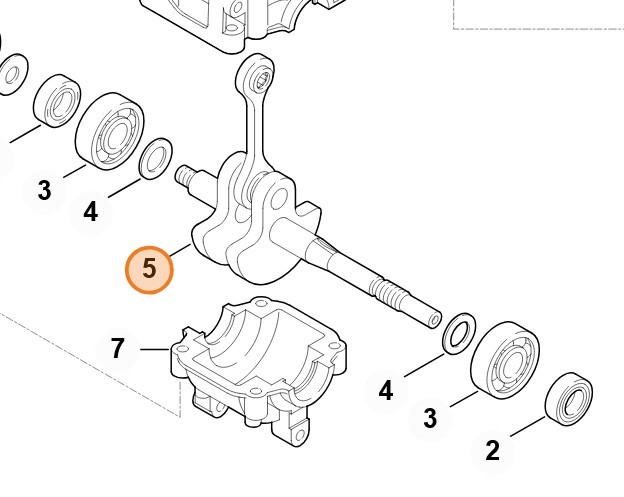 3
4
5
7
4
3
2