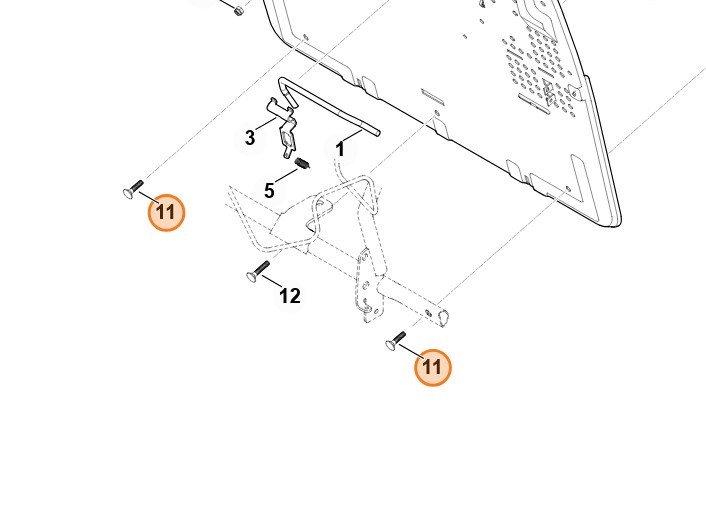 3
1
5
11
12
11