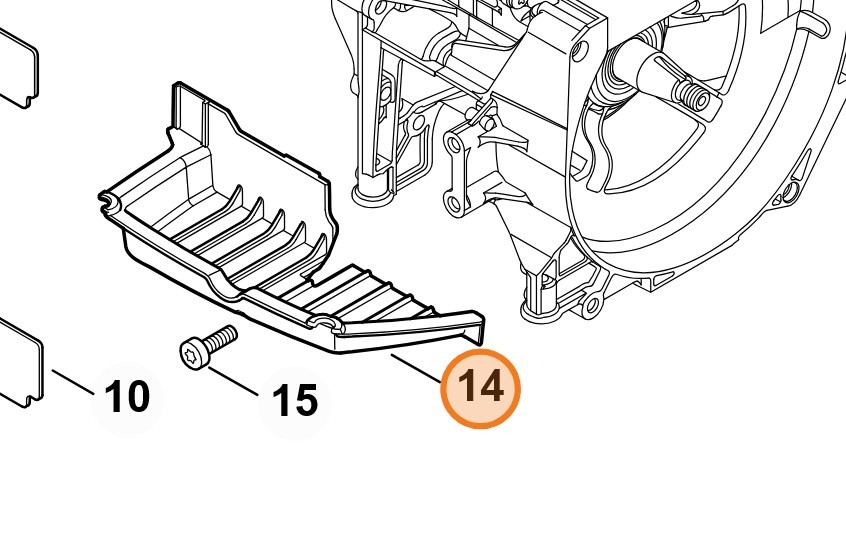 10
15
14