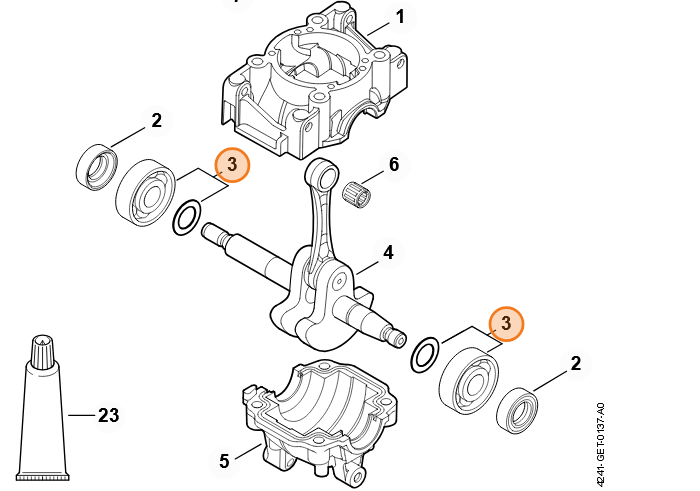 1
2
3
6
4
3
2
23
5
4241-GET-0137-A0