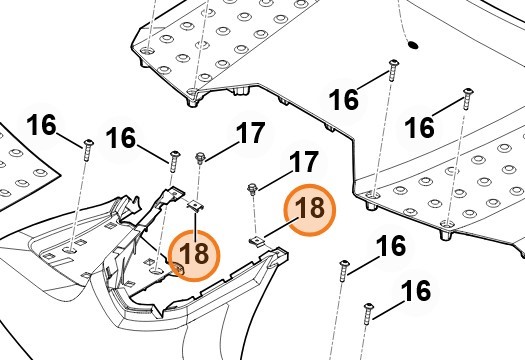 16
16
16
16
17
17
18
18
16
16