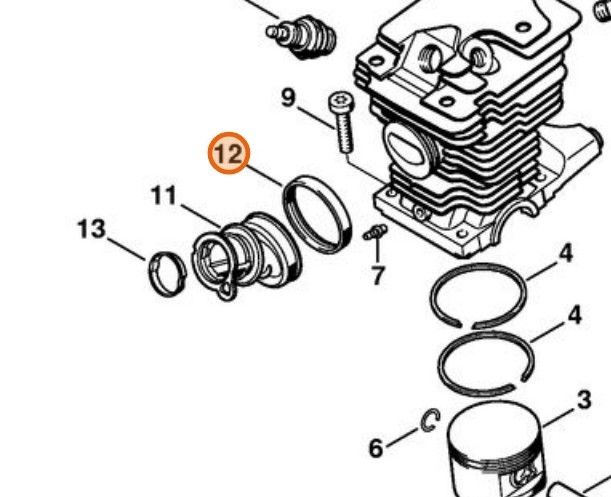 9
12
11
13
7
4
4
3
6