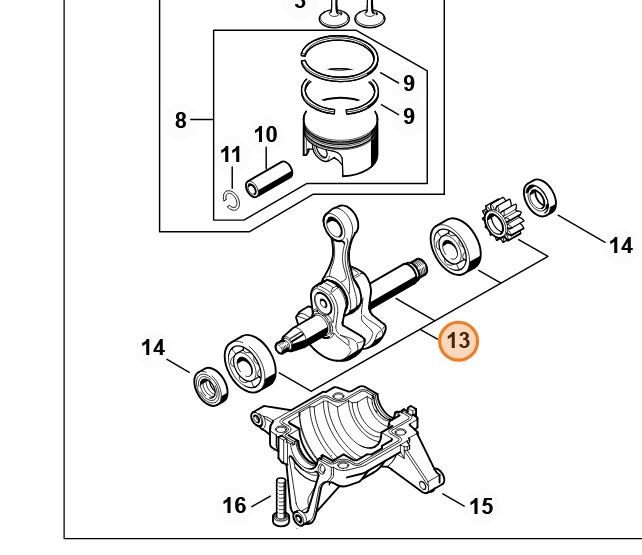 3
9
9
8
10
11
14
13
14
16
15