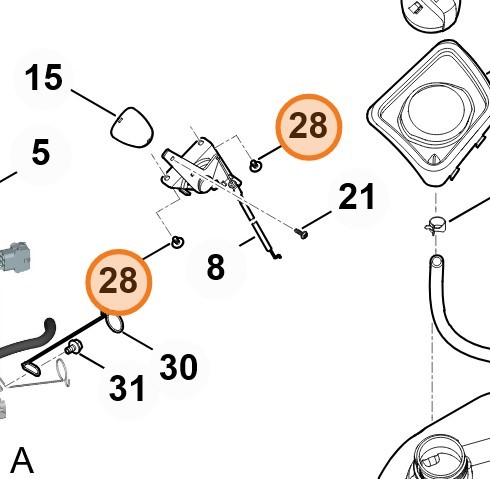 15
5
28
21
8
28
30
31
A