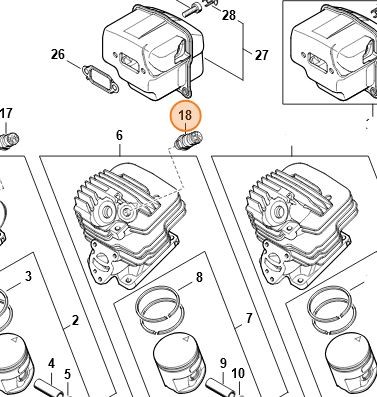 28
26
27
17
18
6
3
8
2
7
4
5
9
10