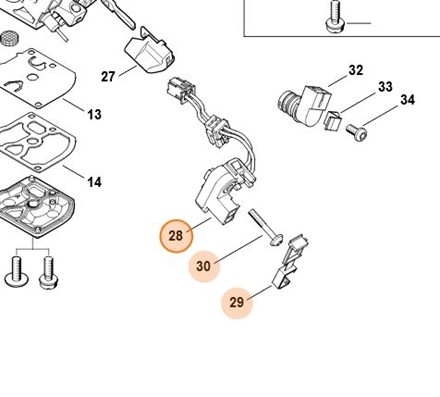 27
13
14
32
33
34
28
30
29