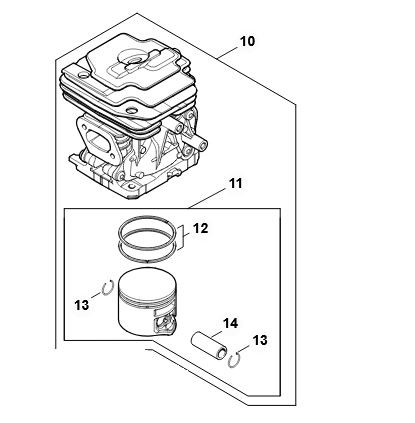 10
11
12
13
14
13