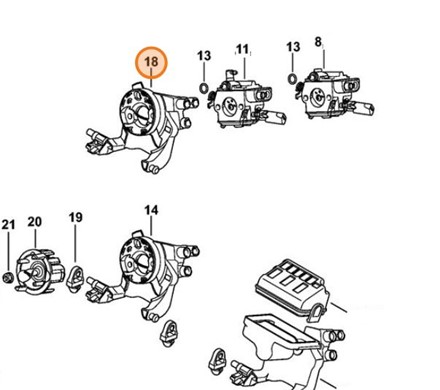 18
13
11
13
8
21
20
19
14