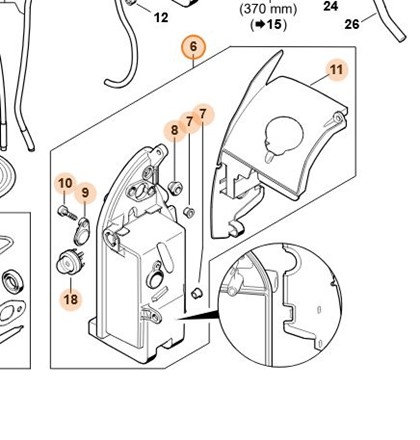 12

(370 mm)
(➡15)

24

26

6

11

8 7 7

10

9

18