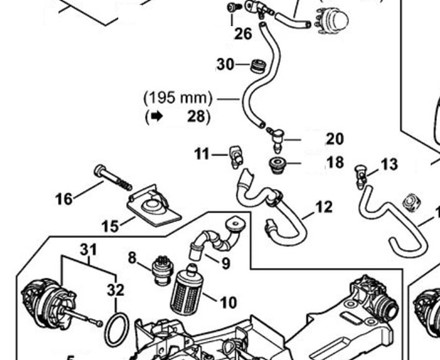 26
30
(195 mm)
(➡ 28)
20
11
18
13
16
12
15
31
8
9
32
10