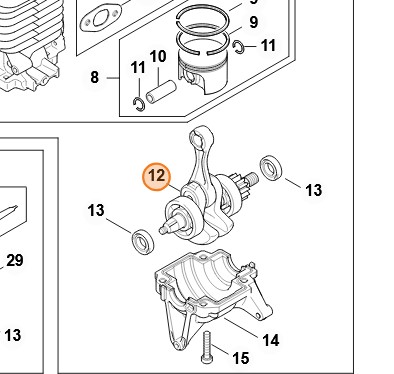 9
11
10
11
8
12
13
13
29
13
14
15