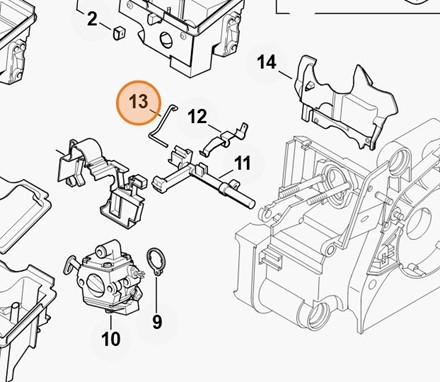 2
14
13
12
11
9
10