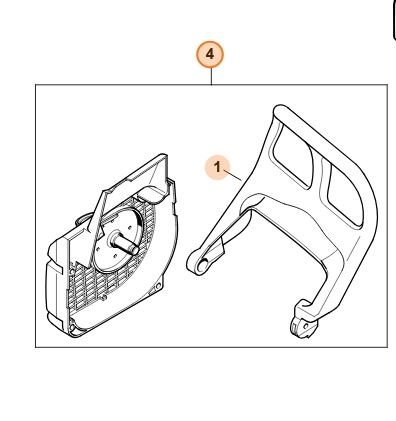 4

1