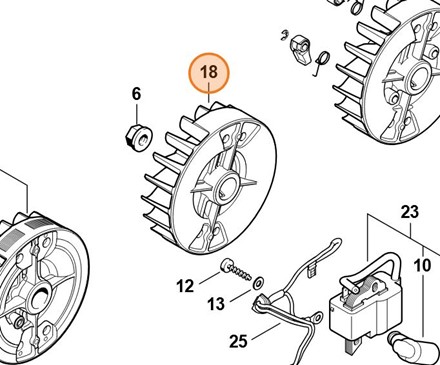 18
6
23
10
12
13
25