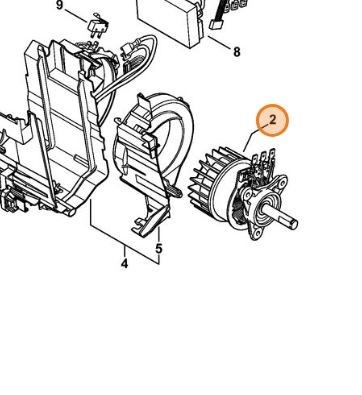 9
8
2
5
4