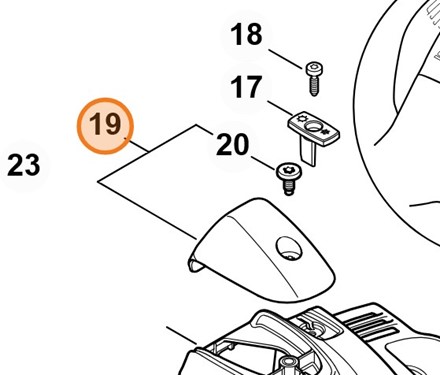 18
17
19
20
23