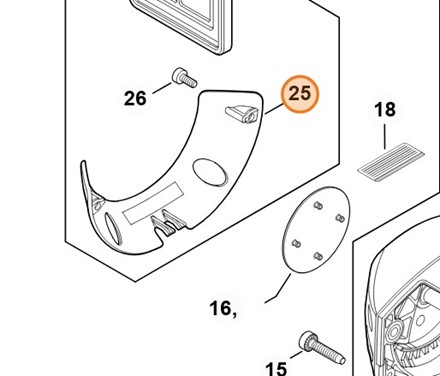 26
25
18
16,
15