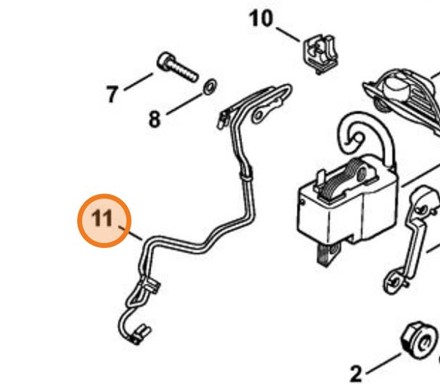 10
7
8
11
2