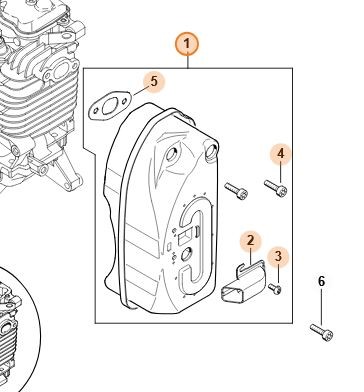 1
5
4
2
3
6