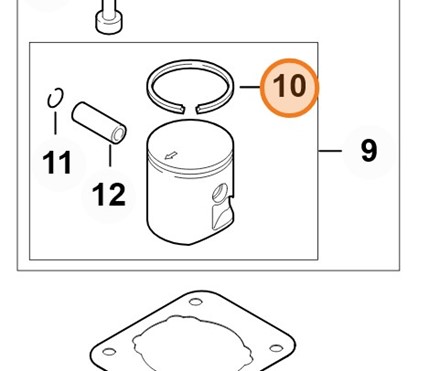 10
11
12
9