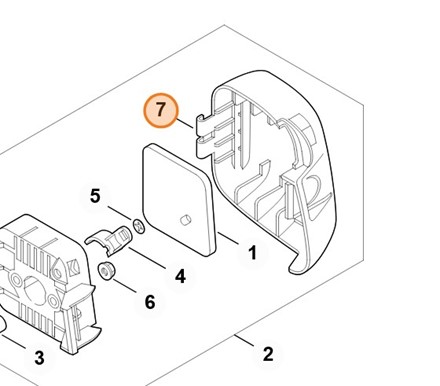 7
5
1
4
6
3
2