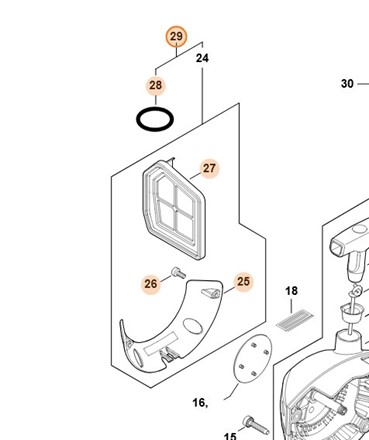 29
24
28
30
27
26
25
18
16,
15