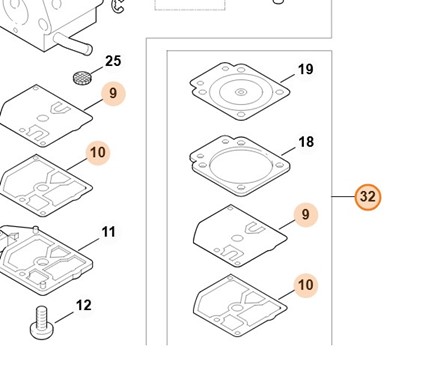 25
9
10
11
12
19
18
9
10
32