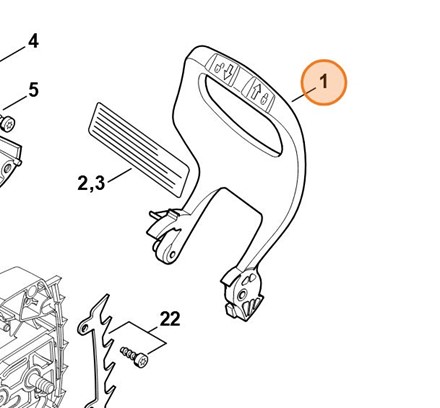 4
5
1
2,3
22